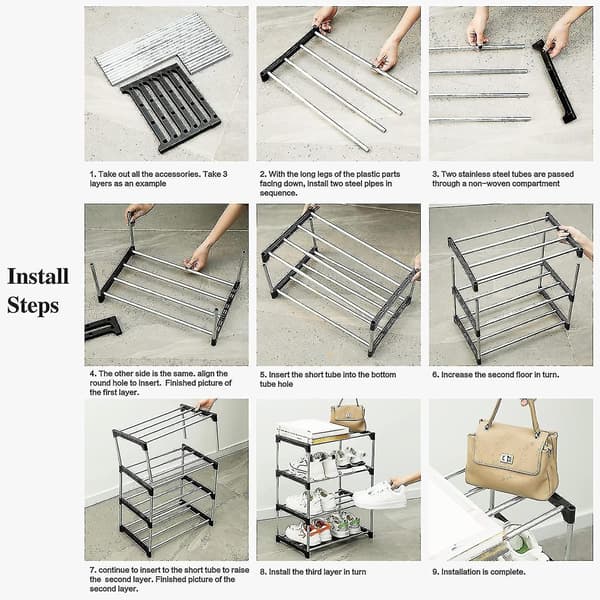 Install Steps

1. Take out all the accessories. Take 3 layers as an example

2. With the long legs of the plastic parts facing down, install two steel pipes in sequence.

3. Two stainless steel tubes are passed through a non-woven compartment

4. The other side is the same. align the round hole to insert. Finished picture of the first layer.

5. Insert the short tube into the bottom tube hole

6. Increase the second floor in turn.

7. continue to insert to the short tube to raise the second layer. Finished picture of the second layer.

8. Install the third layer in turn

9. Installation is complete.