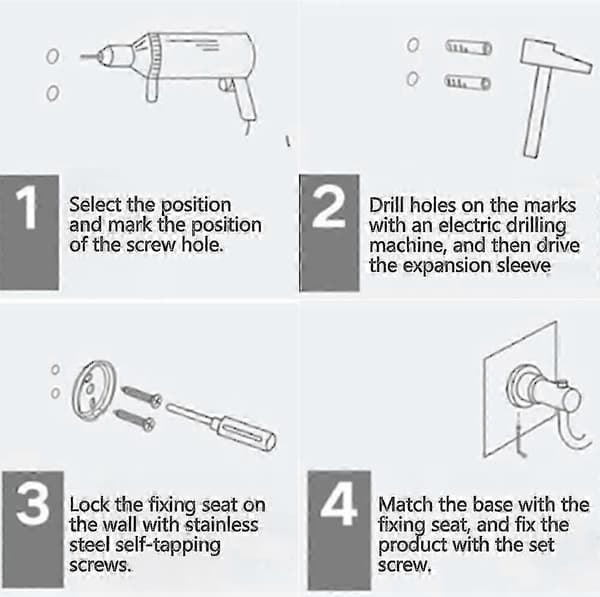 1

Select the position and mark the position of the screw hole.

2

Drill holes on the marks with an electric drilling machine, and then drive the expansion sleeve

3

Lock the fixing seat on the wall with stainless steel self-tapping screws.

4

Match the base with the fixing seat, and fix the product with the set screw.