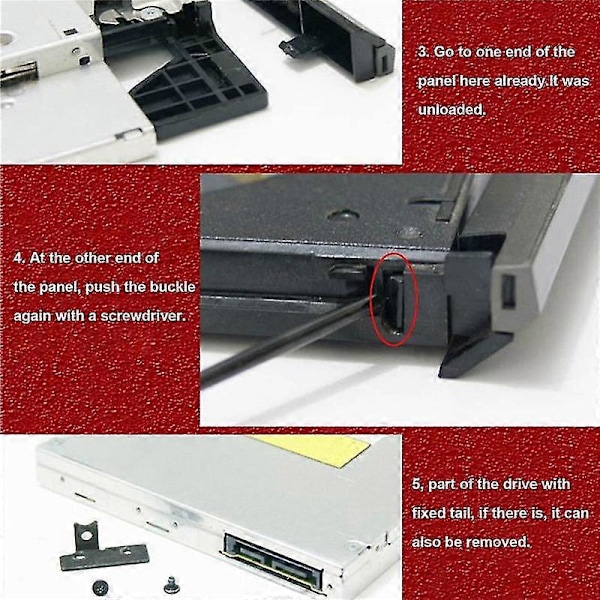 3. Go to one end of the panel here already.It was unloaded.

4. At the other end of the panel, push the buckle again with a screwdriver.

5, part of the drive with fixed tail, if there is, it can also be removed.