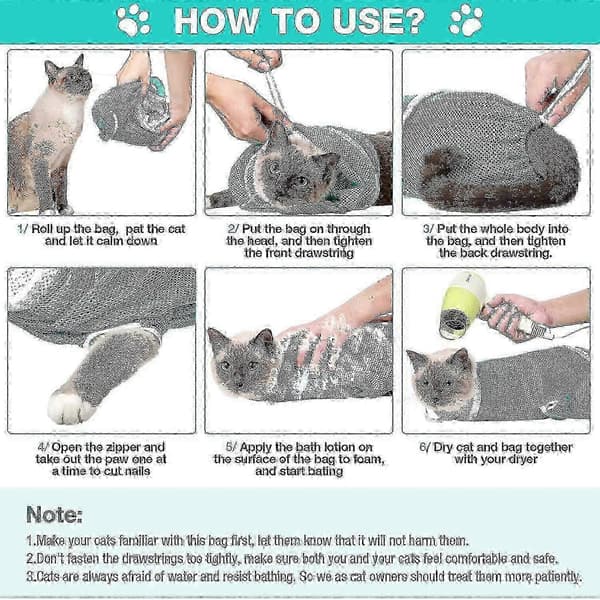 HOW TO USE?

1/ Roll up the bag, pat the cat and let it calm down

2/ Put the bag on through the head, and then tighten the front drawstring

3/ Put the whole body into the bag, and then tighten the back drawstring.

4/ Open the zipper and take out the paw one at a time to cut nails

5/ Apply the bath lotion on the surface of the bag to foam, and start bating

6/ Dry cat and bag together with your dryer

Note:

1.Make your cats familiar with this bag first, let them know that it will not harm them.

2.Don't fasten the drawstrings too tightly, make sure both you and your cats feel comfortable and safe.

3.Cats are always afraid of water and resist bathing. So we as cat owners should treat them more patiently.