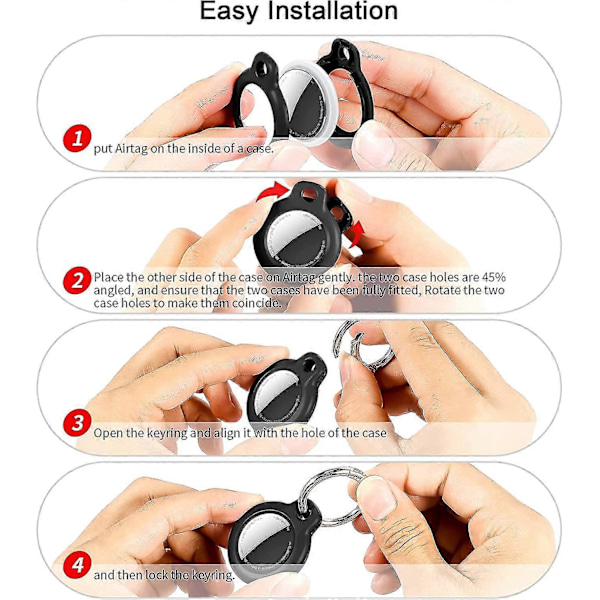 Easy Installation

1 put Airtag on the inside of a case.

2 Place the other side of the case on Airtag gently. the two case holes are 45% angled, and ensure that the two cases have been fully fitted, Rotate the two case holes to make them coincide.

3 Open the keyring and align it with the hole of the case

4 and then lock the keyring.