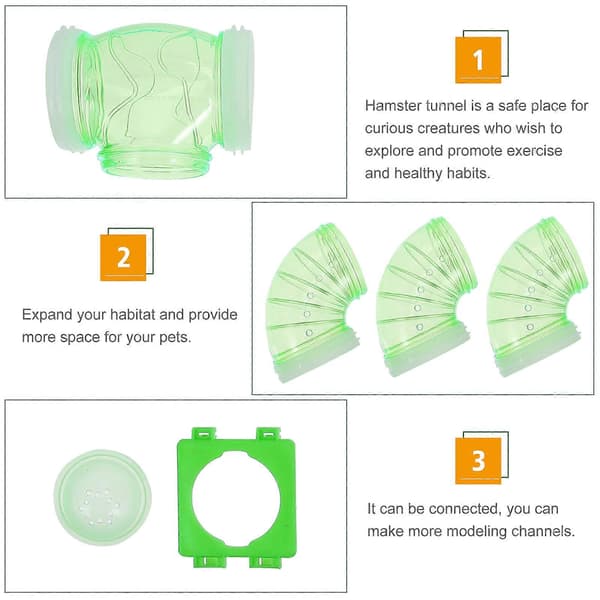 1

Hamster tunnel is a safe place for curious creatures who wish to explore and promote exercise and healthy habits.

2

Expand your habitat and provide more space for your pets.

3

It can be connected, you can make more modeling channels.