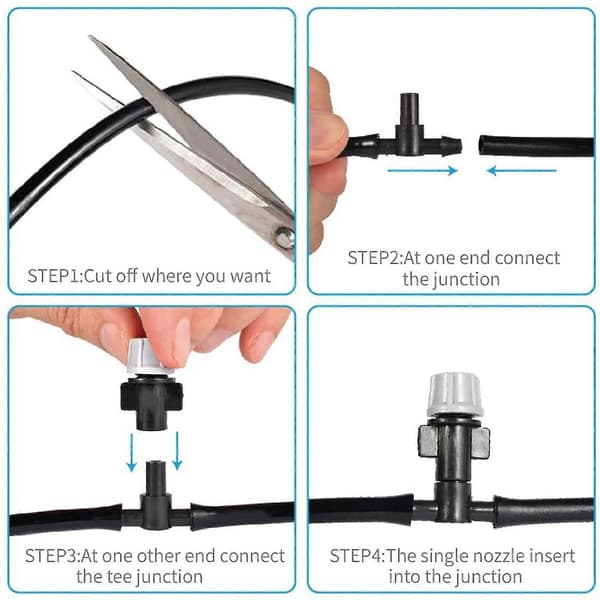 STEP1:Cut off where you want

STEP2:At one end connect the junction

STEP3:At one other end connect the tee junction

STEP4:The single nozzle insert into the junction