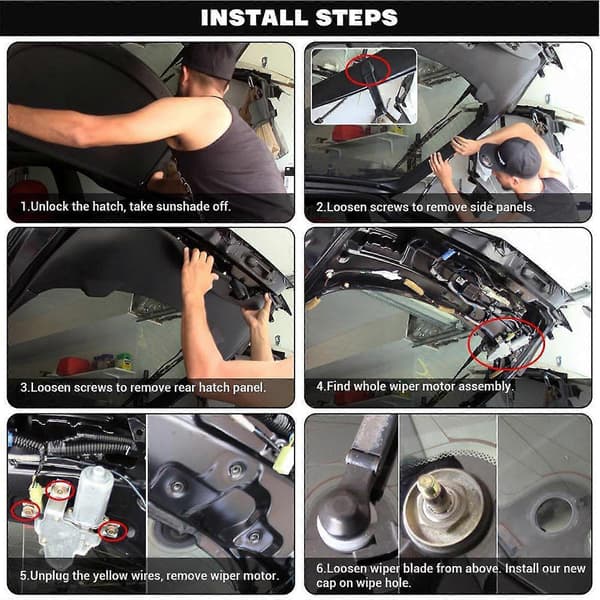 INSTALL STEPS

1.Unlock the hatch, take sunshade off.

2.Loosen screws to remove side panels.

3.Loosen screws to remove rear hatch panel.

4.Find whole wiper motor assembly.

5.Unplug the yellow wires, remove wiper motor.

6.Loosen wiper blade from above. Install our new cap on wipe hole.