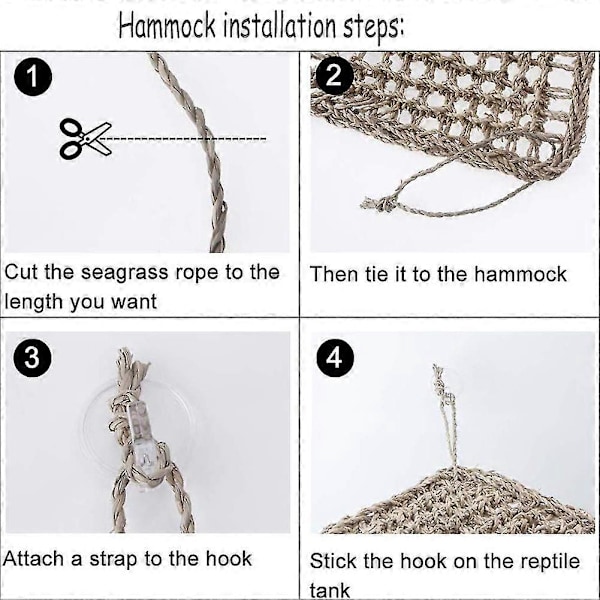 Hammock installation steps:

1

Cut the seagrass rope to the length you want

2

Then tie it to the hammock

3

Attach a strap to the hook

4

Stick the hook on the reptile tank