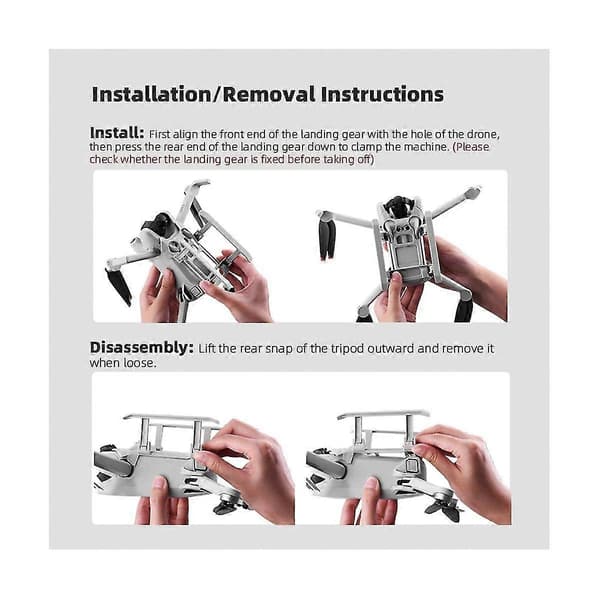 Installation/Removal Instructions

Install: First align the front end of the landing gear with the hole of the drone, then press the rear end of the landing gear down to clamp the machine. (Please check whether the landing gear is fixed before taking off)

Disassembly: Lift the rear snap of the tripod outward and remove it when loose.