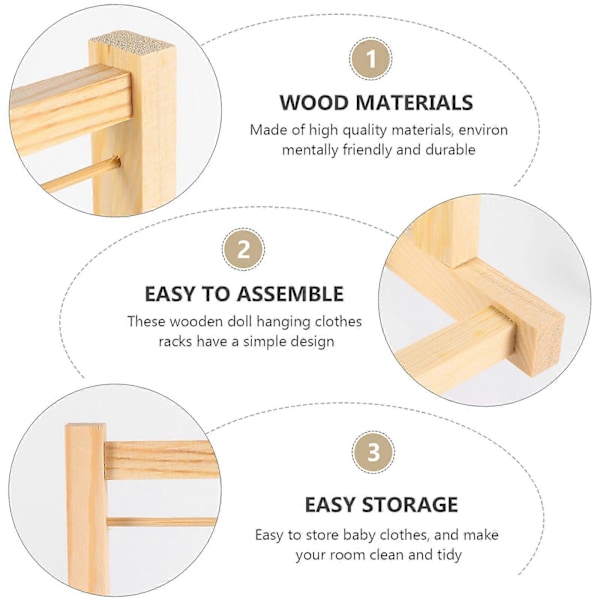 1

WOOD MATERIALS

Made of high quality materials, environ mentally friendly and durable

2

EASY TO ASSEMBLE

These wooden doll hanging clothes racks have a simple design

3

EASY STORAGE

Easy to store baby clothes, and make your room clean and tidy