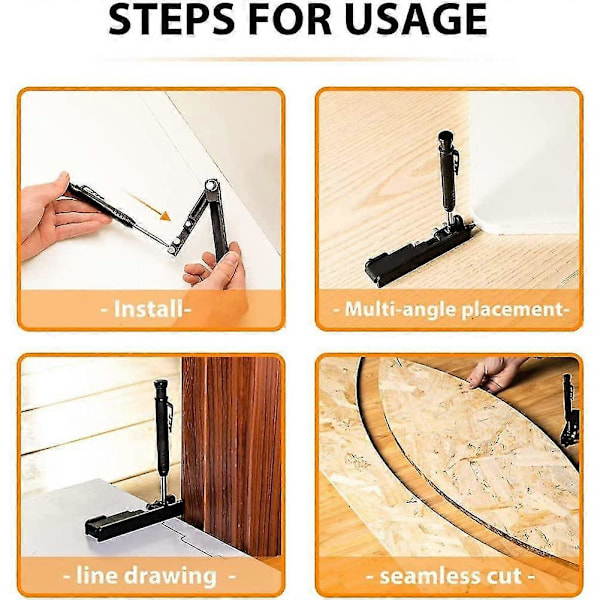 STEPS FOR USAGE

- Install-

- Multi-angle placement-

- line drawing -

- seamless cut -