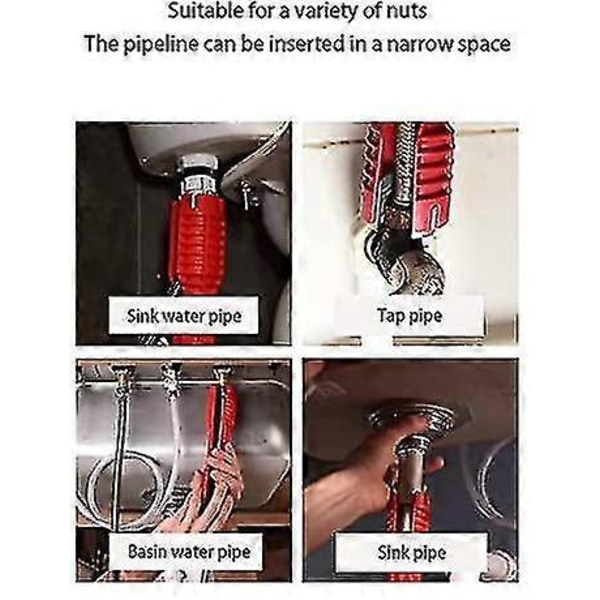 Suitable for a variety of nuts
The pipeline can be inserted in a narrow space

Sink water pipe

Tap pipe

Basin water pipe

Sink pipe