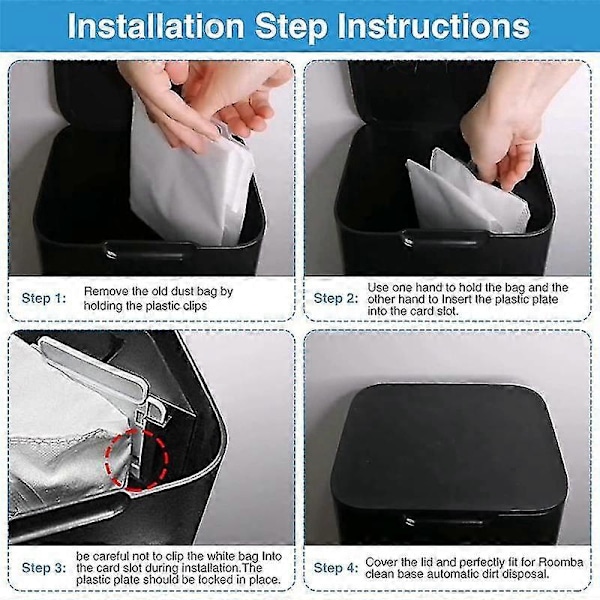 Installation Step Instructions

Step 1: Remove the old dust bag by holding the plastic clips

Step 2: Use one hand to hold the bag and the other hand to Insert the plastic plate into the card slot.

Step 3: be careful not to clip the white bag Into the card slot during installation.The plastic plate should be locked in place.

Step 4: Cover the lid and perfectly fit for Roomba clean base automatic dirt disposal.