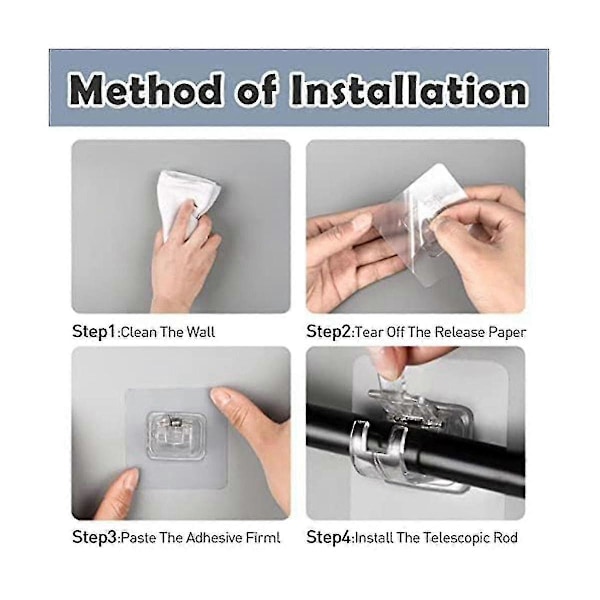 Method of Installation

Step1:Clean The Wall

Step2:Tear Off The Release Paper

Step3:Paste The Adhesive Firml

Step4:Install The Telescopic Rod