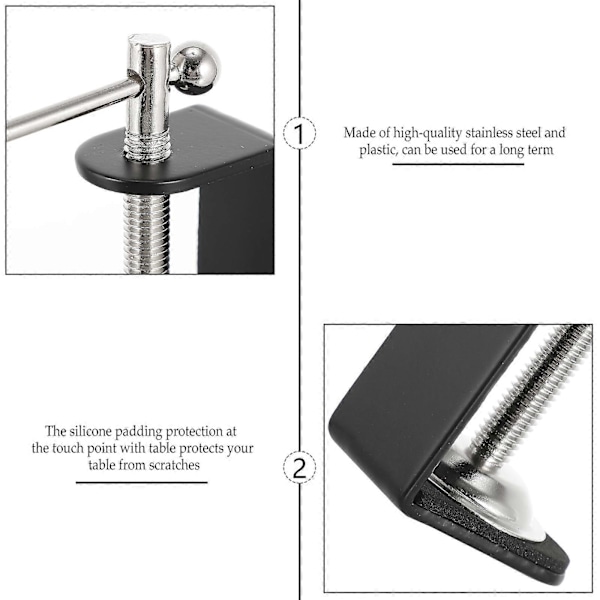 1

Made of high-quality stainless steel and plastic, can be used for a long term

The silicone padding protection at the touch point with table protects your table from scratches

2