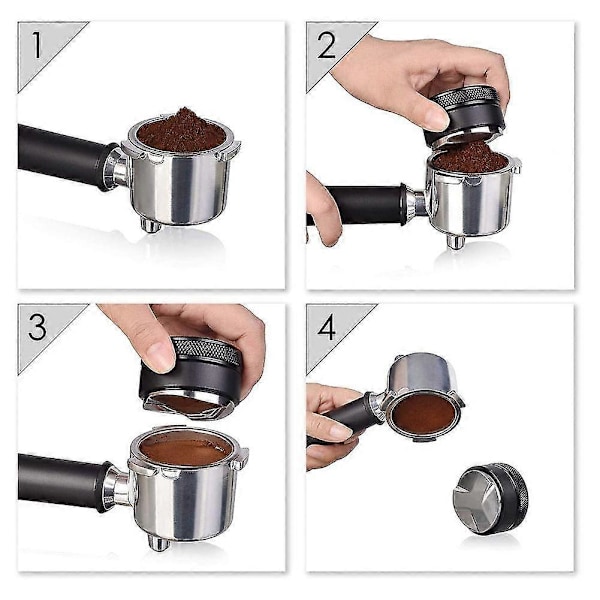 1

2

3

4