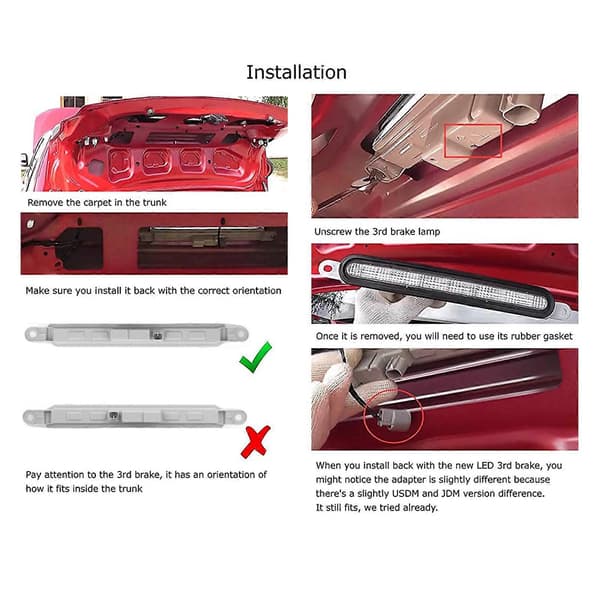 Installation

Remove the carpet in the trunk

Make sure you install it back with the correct orientation

Pay attention to the 3rd brake, it has an orientation of how it fits inside the trunk

Unscrew the 3rd brake lamp

Once it is removed, you will need to use its rubber gasket

When you install back with the new LED 3rd brake, you might notice the adapter is slightly different because there's a slightly USDM and JDM version difference. It still fits, we tried already.