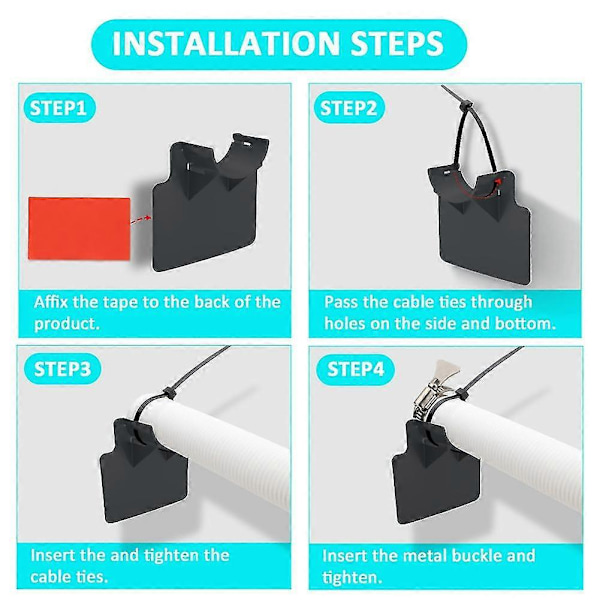 INSTALLATION STEPS

STEP1

Affix the tape to the back of the product.

STEP2

Pass the cable ties through holes on the side and bottom.

STEP3

Insert the and tighten the cable ties.

STEP4

Insert the metal buckle and tighten.