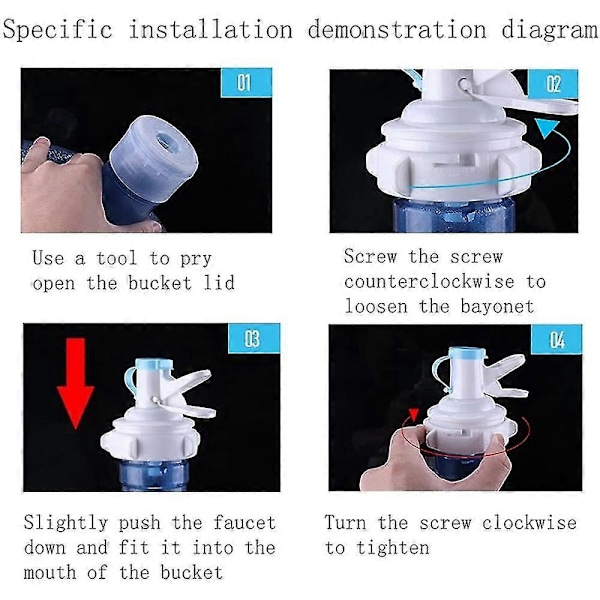 Specific installation demonstration diagram

01

Use a tool to pry open the bucket lid

02

Screw the screw counterclockwise to loosen the bayonet

03

Slightly push the faucet down and fit it into the mouth of the bucket

04

Turn the screw clockwise to tighten