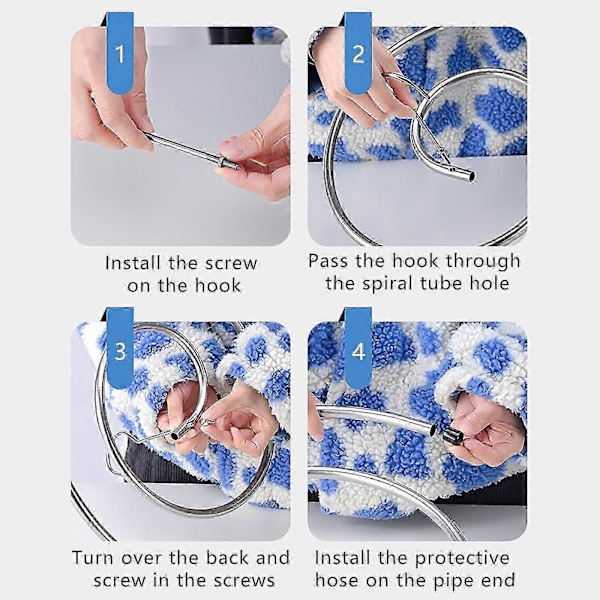 1

Install the screw on the hook

2

Pass the hook through the spiral tube hole

3

Turn over the back and screw in the screws

4

Install the protective hose on the pipe end