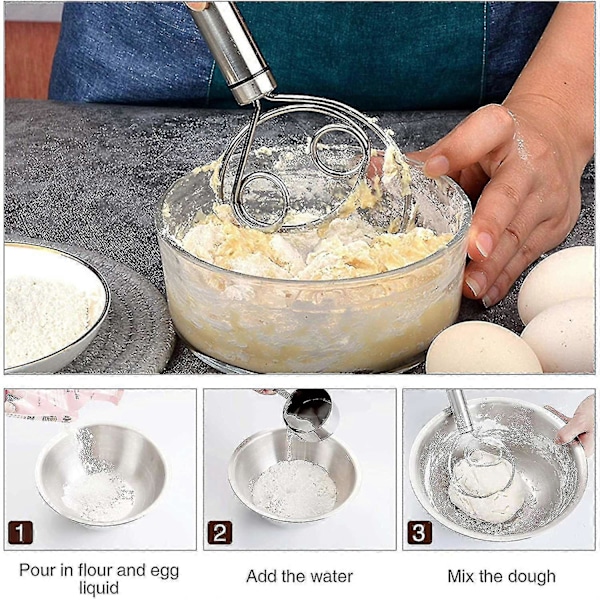 1

Pour in flour and egg liquid

2

Add the water

3

Mix the dough