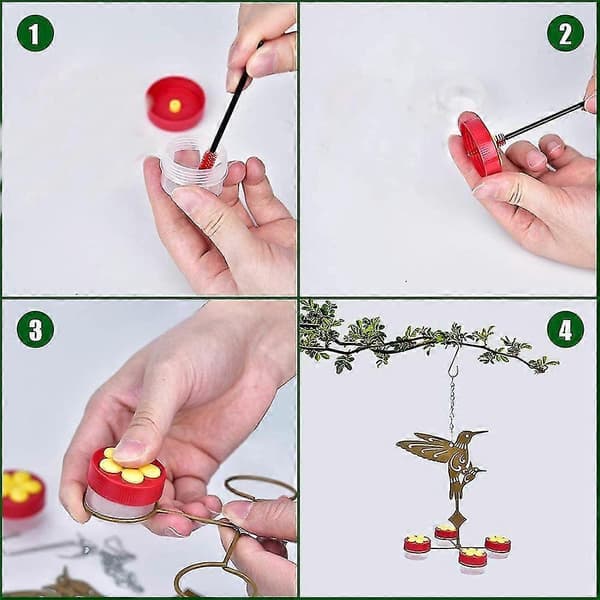 1

2

3

4