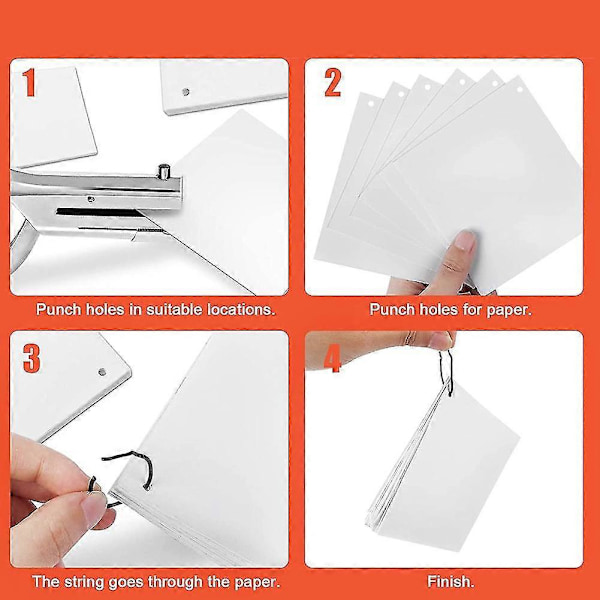 1

Punch holes in suitable locations.

2

Punch holes for paper.

3

The string goes through the paper.

4

Finish.