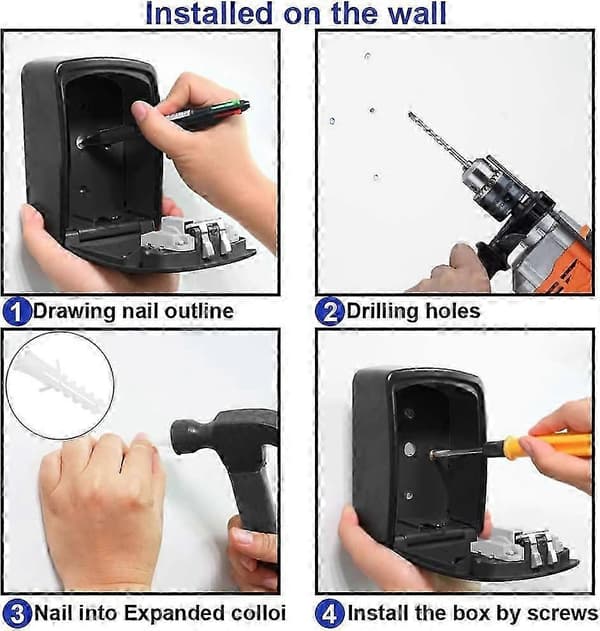 Installed on the wall

1 Drawing nail outline

2 Drilling holes

3 Nail into Expanded colloi

4 Install the box by screws