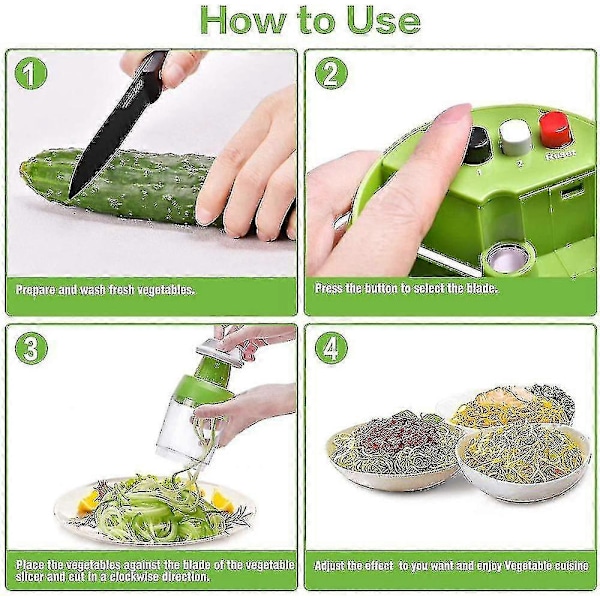 How to Use

1

Prepare and wash fresh vegetables.

2

1 2 Riser

Press the button to select the blade.

3

Place the vegetables against the blade of the vegetable slicer and cut in a clockwise direction.

4

Adjust the effect to you want and enjoy Vegetable cuisine