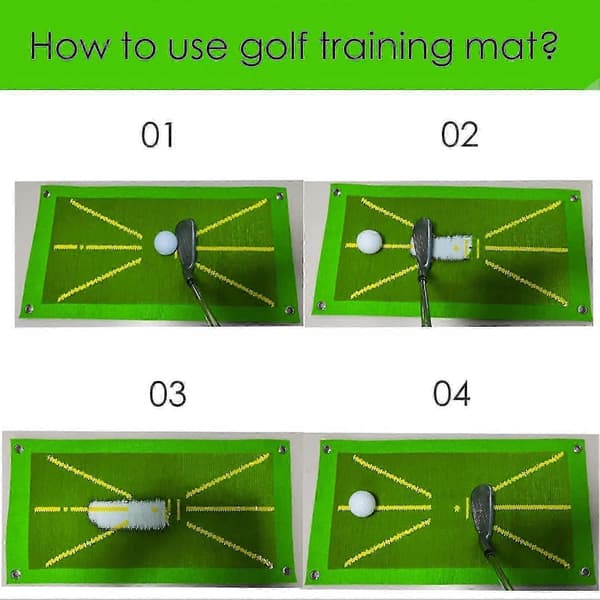 How to use golf training mat?

01

02

03

04