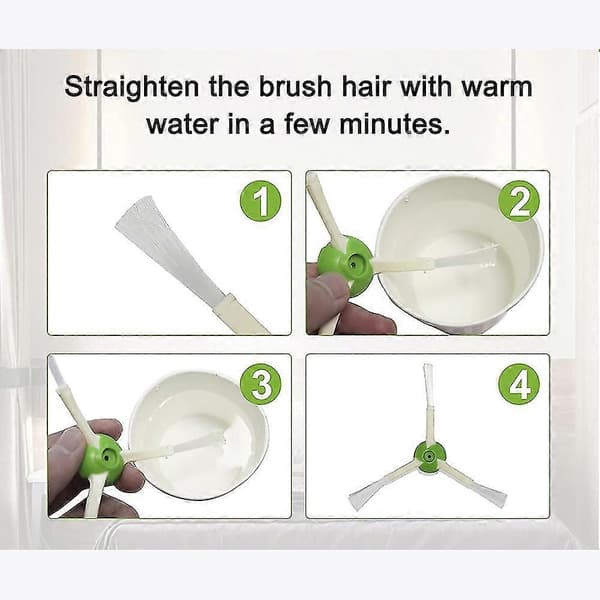 Straighten the brush hair with warm water in a few minutes.

1

2

3

4