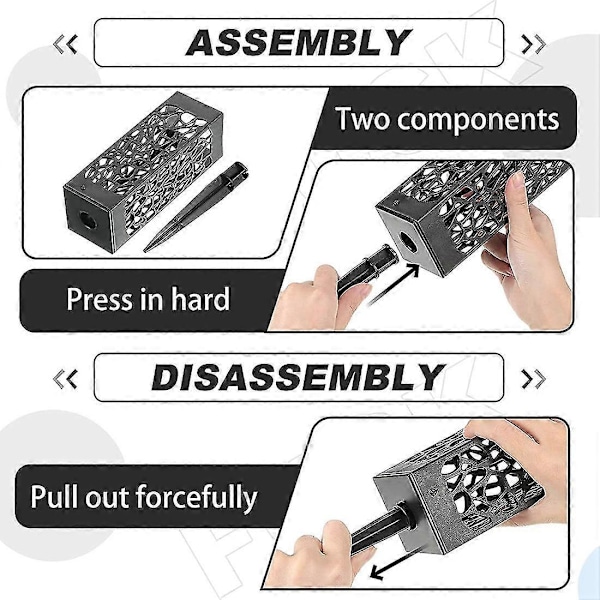 ASSEMBLY

Two components

Press in hard

DISASSEMBLY

Pull out forcefully