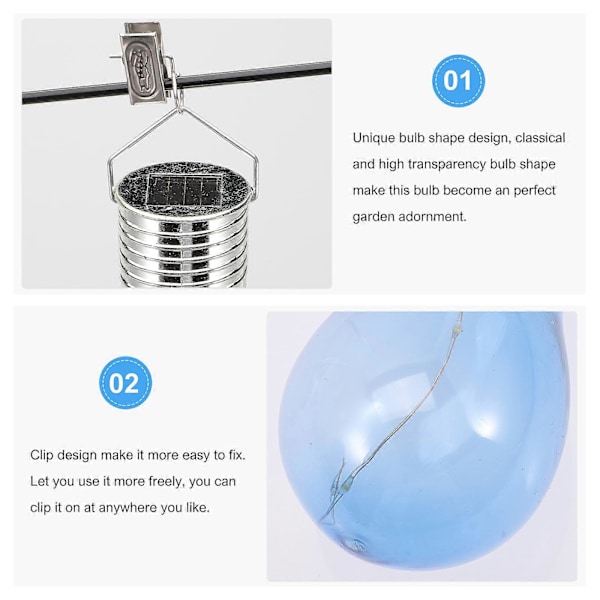 01

Unique bulb shape design, classical and high transparency bulb shape make this bulb become an perfect garden adornment.

02

Clip design make it more easy to fix. Let you use it more freely, you can clip it on at anywhere you like.