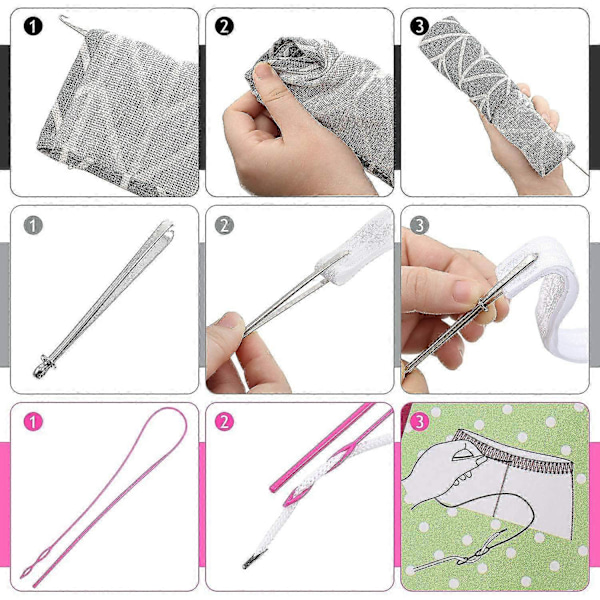 1
2
3
1
2
3
1
2
3