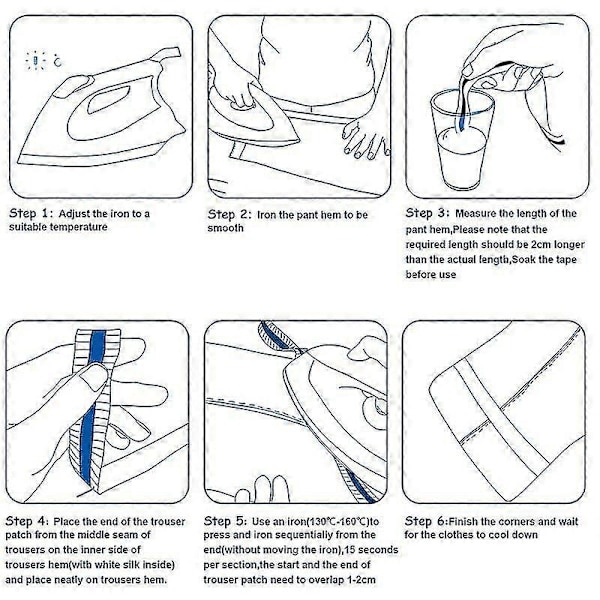 Step 1: Adjust the iron to a suitable temperature

Step 2: Iron the pant hem to be smooth

Step 3: Measure the length of the pant hem,Please note that the required length should be 2cm longer than the actual length,Soak the tape before use

Step 4: Place the end of the trouser patch from the middle seam of trousers on the inner side of trousers hem(with white silk inside) and place neatly on trousers hem.

Step 5: Use an iron(130℃-160℃)to press and iron sequentially from the end(without moving the iron),15 seconds per section,the start and the end of trouser patch need to overlap 1-2cm

Step 6:Finish the corners and wait for the clothes to cool down