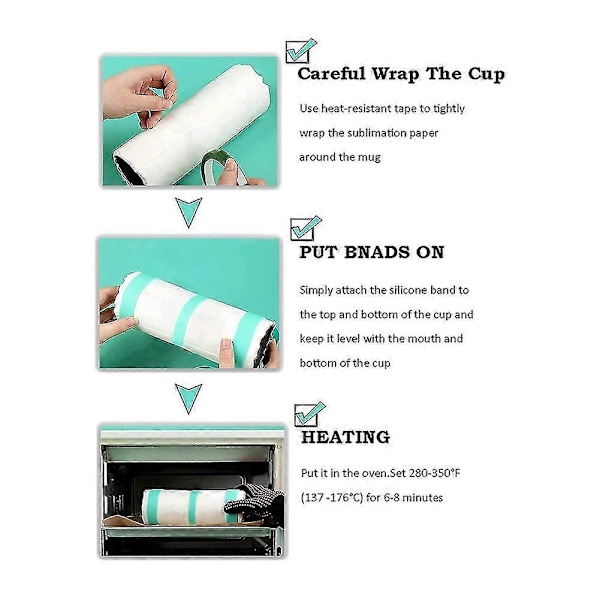 Careful Wrap The Cup

Use heat-resistant tape to tightly wrap the sublimation paper around the mug

PUT BNADS ON

Simply attach the silicone band to the top and bottom of the cup and keep it level with the mouth and bottom of the cup

HEATING

Put it in the oven.Set 280-350°F (137 -176°C) for 6-8 minutes