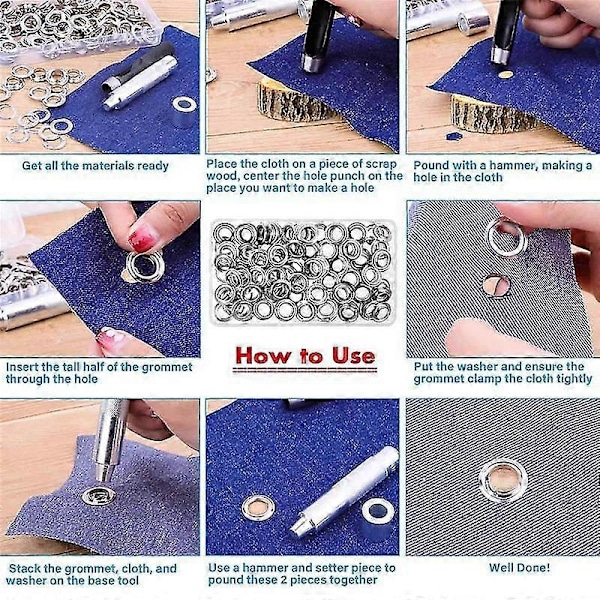 Get all the materials ready

Place the cloth on a piece of scrap wood, center the hole punch on the place you want to make a hole

Pound with a hammer, making a hole in the cloth

Insert the tall half of the grommet through the hole

How to Use

Put the washer and ensure the grommet clamp the cloth tightly

Stack the grommet, cloth, and washer on the base tool

Use a hammer and setter piece to pound these 2 pieces together

Well Done!