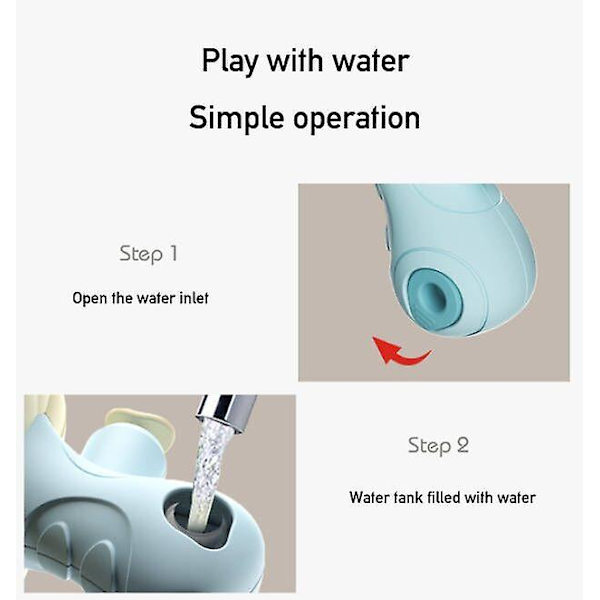 Play with water

Simple operation

Step 1

Open the water inlet

Step 2

Water tank filled with water