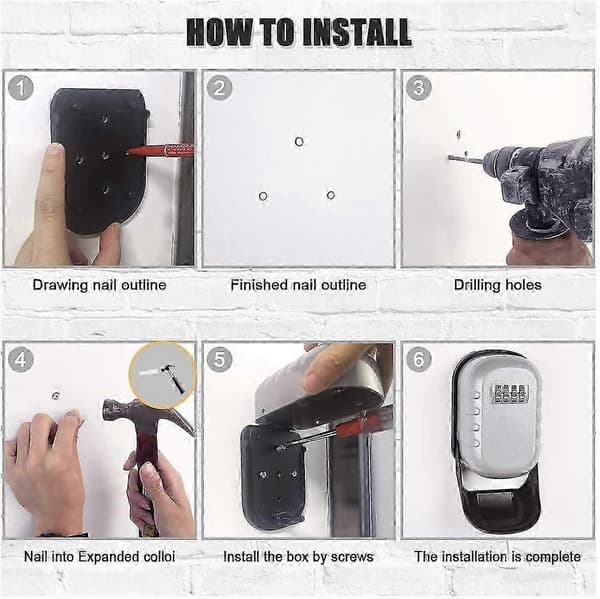 HOW TO INSTALL

1

Drawing nail outline

2

Finished nail outline

3

Drilling holes

4

Nail into Expanded colloi

5

Install the box by screws

6

The installation is complete