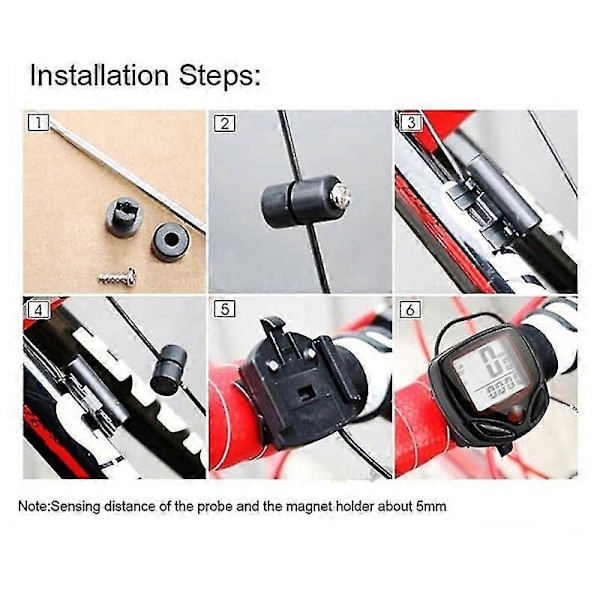 Installation Steps:

1

2

3

4

5

6

Note:Sensing distance of the probe and the magnet holder about 5mm