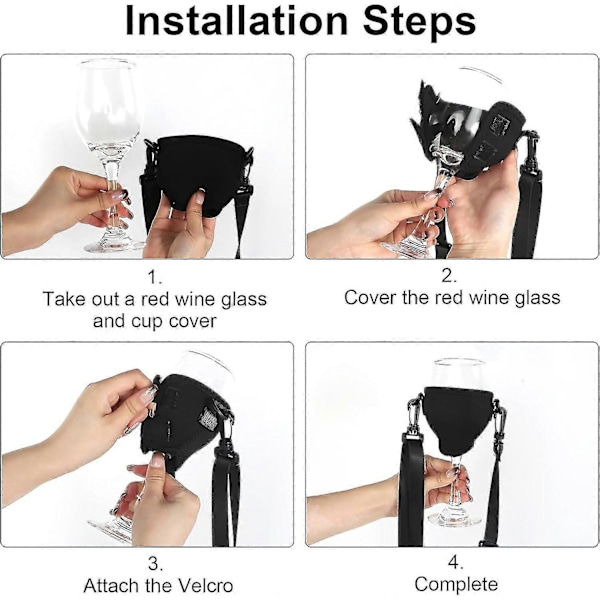 Installation Steps

1.
Take out a red wine glass and cup cover

2.
Cover the red wine glass

3.
Attach the Velcro

4.
Complete