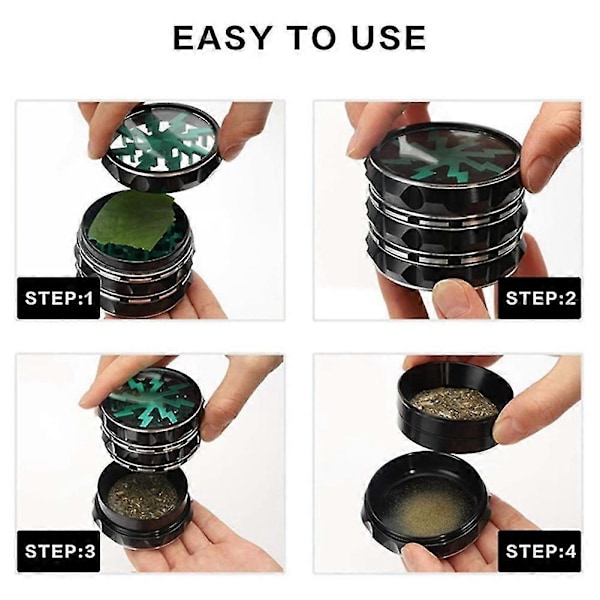 EASY TO USE

STEP:1

STEP:2

STEP:3

STEP:4