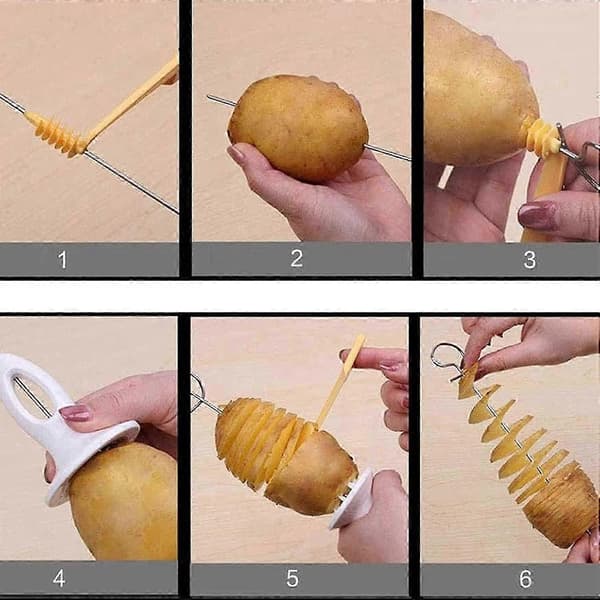 1

2

3

4

5

6