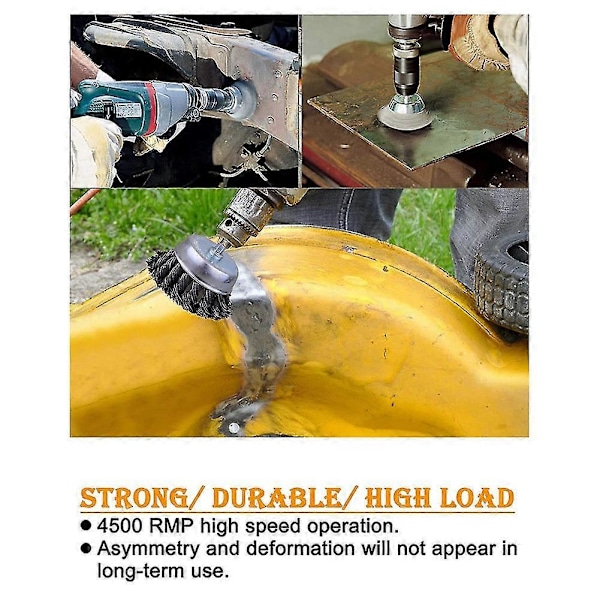 STRONG/ DURABLE/ HIGH LOAD

● 4500 RMP high speed operation.
● Asymmetry and deformation will not appear in long-term use.