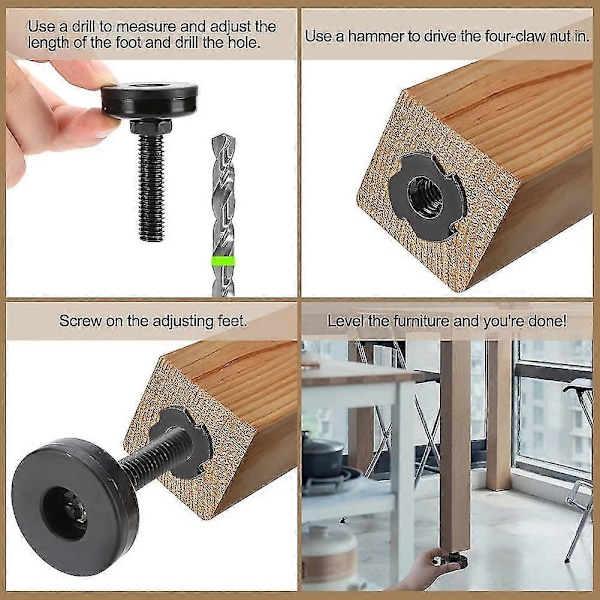 Use a drill to measure and adjust the length of the foot and drill the hole.

Use a hammer to drive the four-claw nut in.

Screw on the adjusting feet.

Level the furniture and you're done!