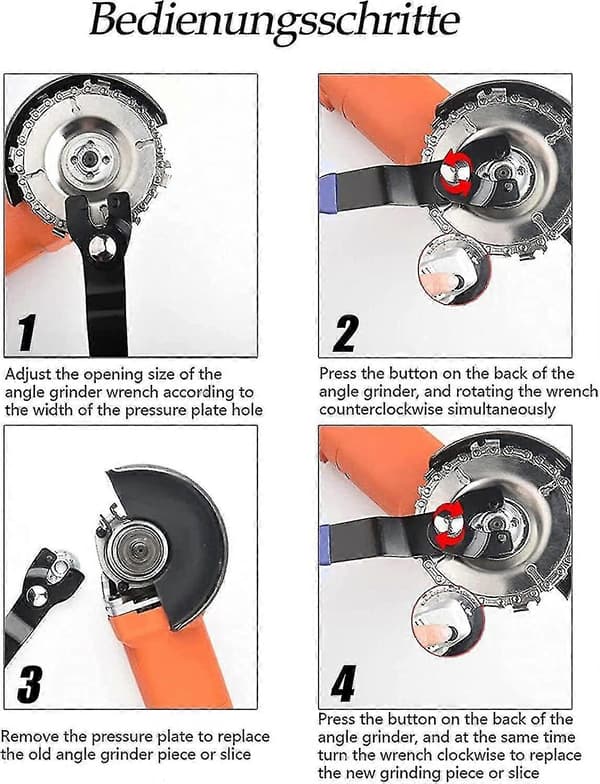 Bedienungsschritte

1

Adjust the opening size of the angle grinder wrench according to the width of the pressure plate hole

2

Press the button on the back of the angle grinder, and rotating the wrench counterclockwise simultaneously

3

Remove the pressure plate to replace the old angle grinder piece or slice

4

Press the button on the back of the angle grinder, and at the same time turn the wrench clockwise to replace the new grinding piece or slice