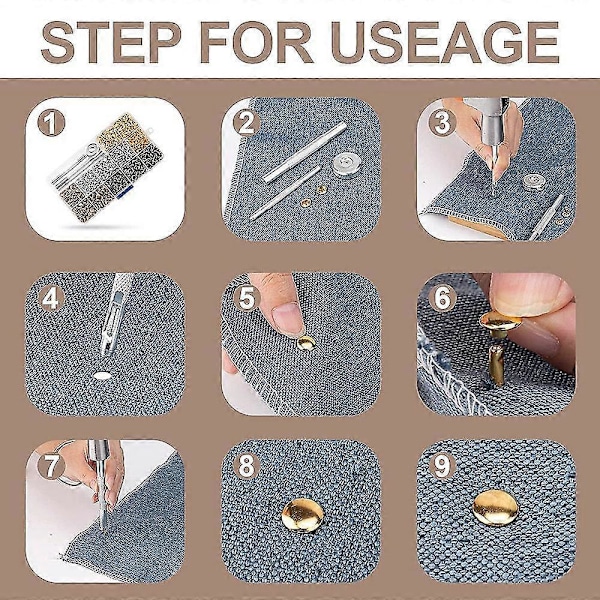 STEP FOR USEAGE

1

2

3

4

5

6

7

8

9