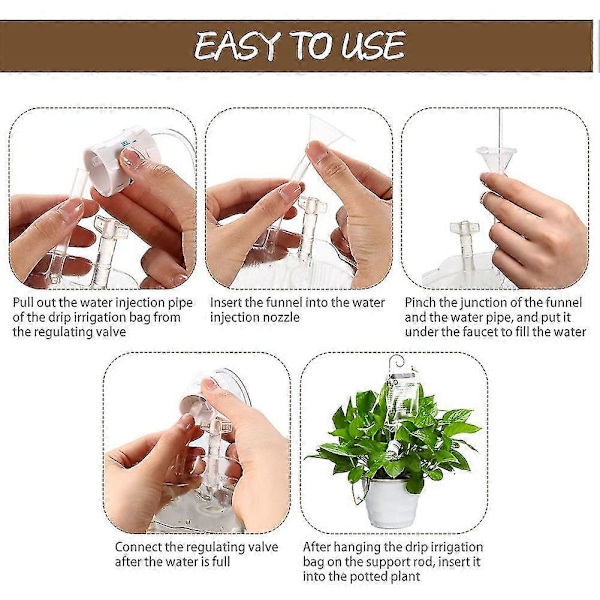 EASY TO USE

Pull out the water injection pipe of the drip irrigation bag from the regulating valve

Insert the funnel into the water injection nozzle

Pinch the junction of the funnel and the water pipe, and put it under the faucet to fill the water

Connect the regulating valve after the water is full

After hanging the drip irrigation bag on the support rod, insert it into the potted plant