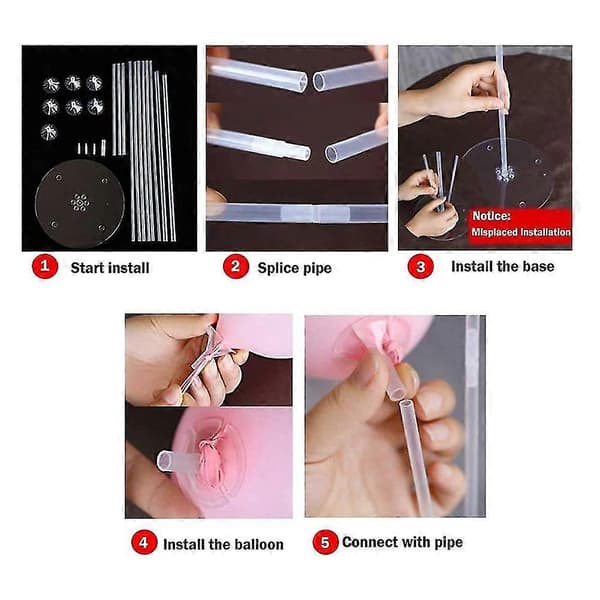 Notice:
Misplaced Installation

1 Start install

2 Splice pipe

3 Install the base

4 Install the balloon

5 Connect with pipe