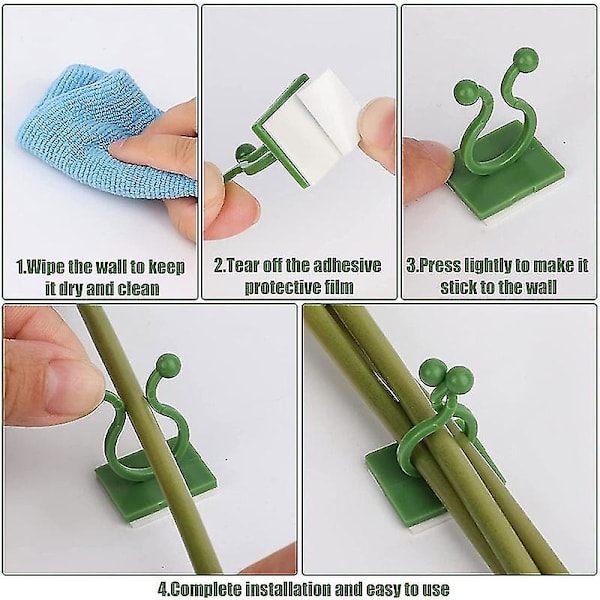 1.Wipe the wall to keep it dry and clean

2.Tear off the adhesive protective film

3.Press lightly to make it stick to the wall

4.Complete installation and easy to use