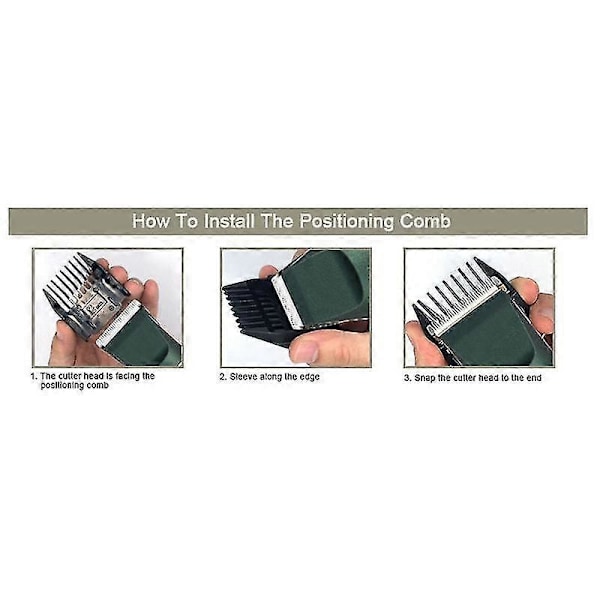 How To Install The Positioning Comb

1. The cutter head is facing the positioning comb

2. Sleeve along the edge

3. Snap the cutter head to the end