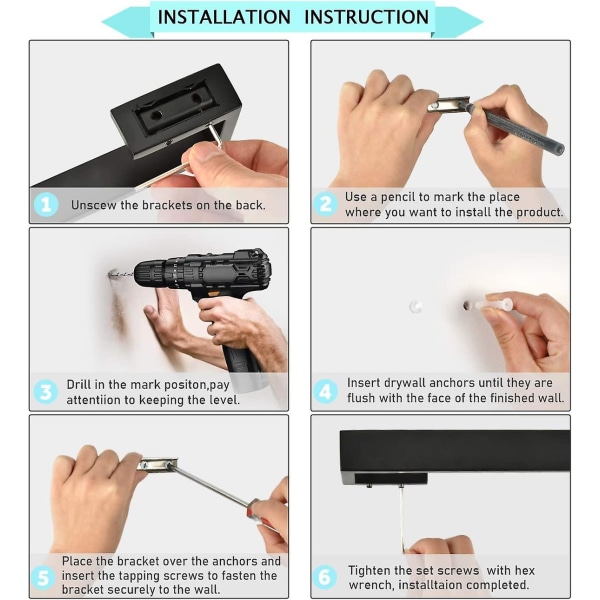 INSTALLATION INSTRUCTION

1 Unscew the brackets on the back.

2 Use a pencil to mark the place where you want to install the product.

3 Drill in the mark positon,pay attentiion to keeping the level.

4 Insert drywall anchors until they are flush with the face of the finished wall.

5 Place the bracket over the anchors and insert the tapping screws to fasten the bracket securely to the wall.

6 Tighten the set screws with hex wrench, installtaion completed.