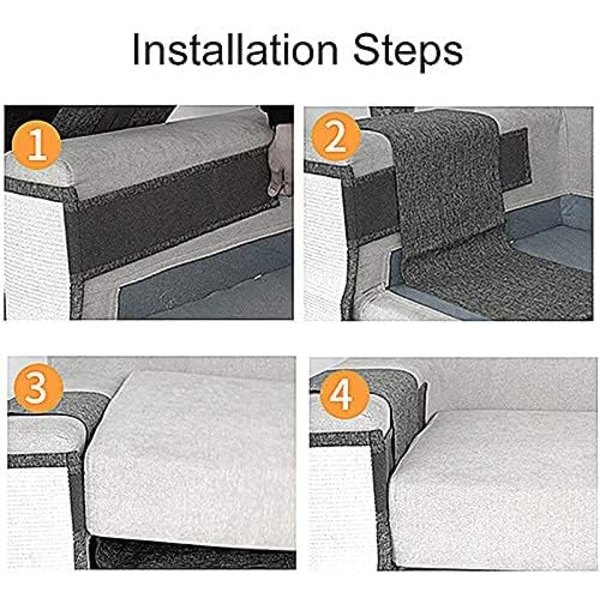 Installation Steps

1

2

3

4